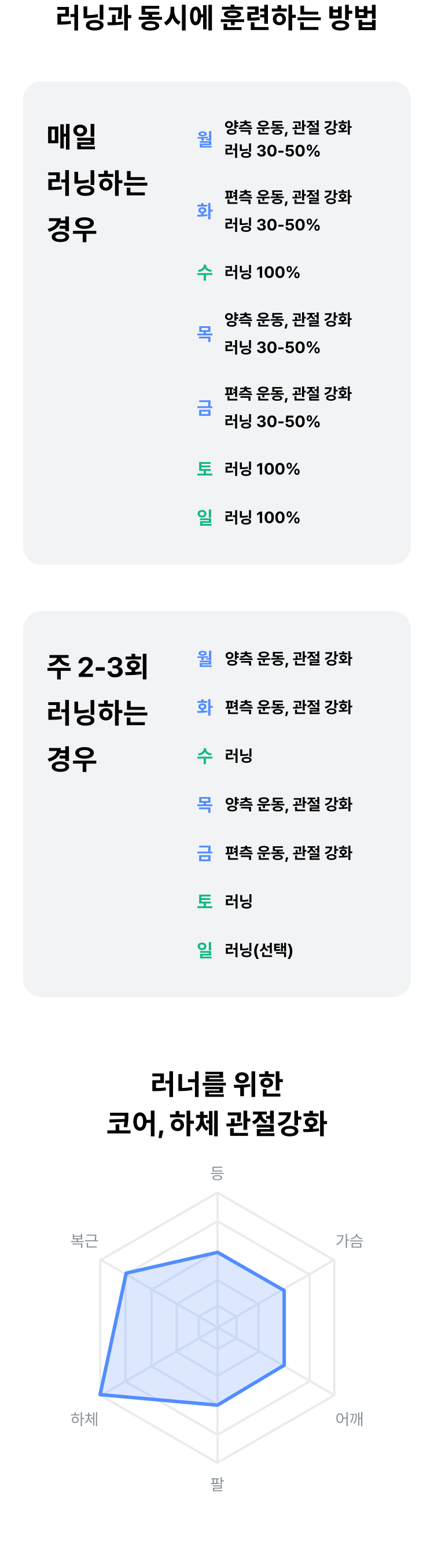 러닝과 동시에 훈련하는 방법

매일
러닝하는
경우

월 양측 운동, 관절 강화
러닝 30-50%

화 편측 운동, 관절 강화
러닝 30-50%

수 러닝 100%

목 양측 운동, 관절 강화
러닝 30-50%

금 편측 운동, 관절 강화
러닝 30-50%

토 러닝 100%

일 러닝 100%

주 2-3회
러닝하는
경우

월 양측 운동, 관절 강화

화 편측 운동, 관절 강화

수 러닝

목 양측 운동, 관절 강화

금 편측 운동, 관절 강화

토 러닝

일 러닝(선택)

러너를 위한
코어, 하체 관절강화

등
가슴
어깨
팔
하체
복근